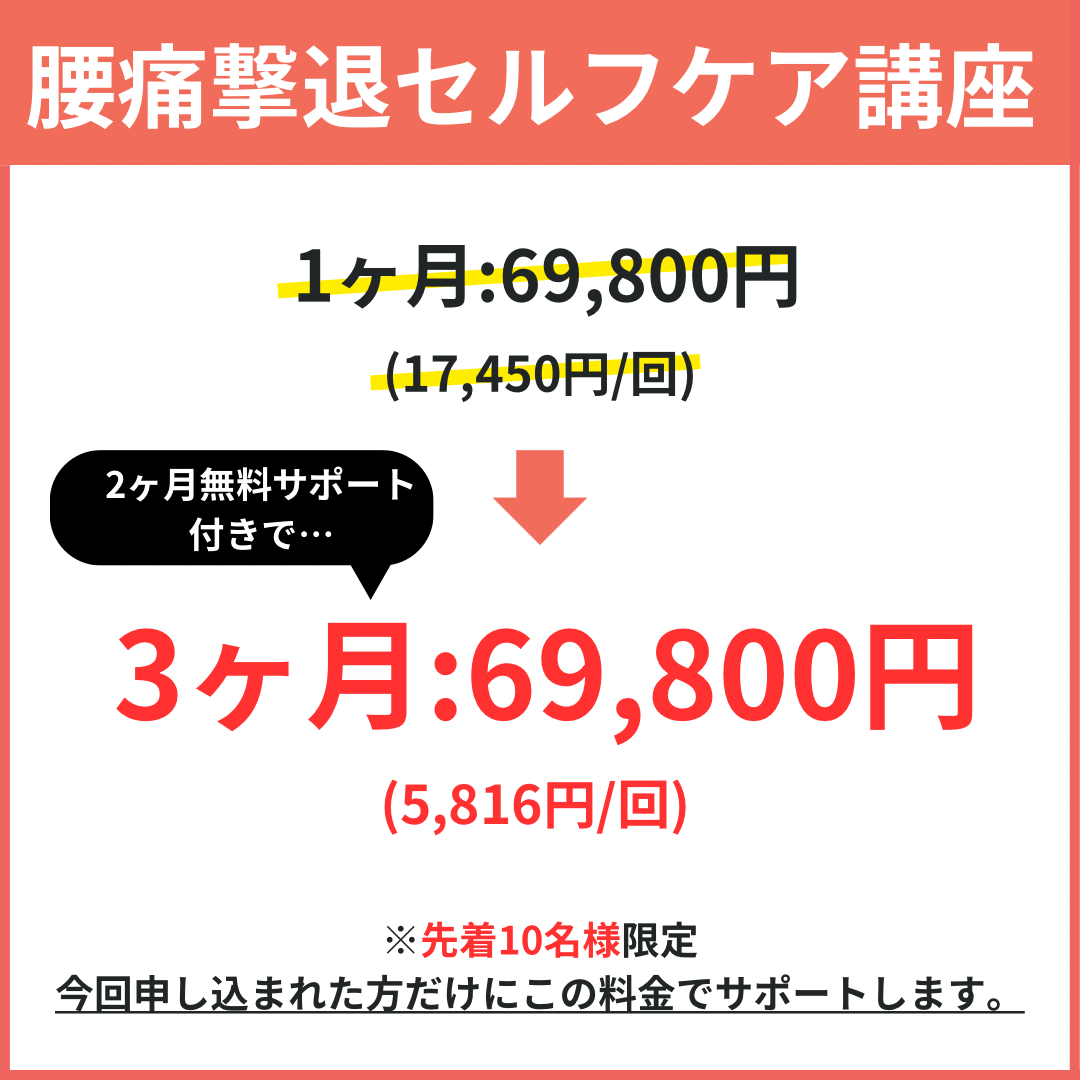 腰痛撃退セルフケア講座

1ヶ月:69,800円

(17,450円/回)

2ヶ月無料サポート付きで…

3ヶ月:69,800円

(5,816円/回)

※先着10名様限定
今回申し込まれた方だけにこの料金でサポートします。